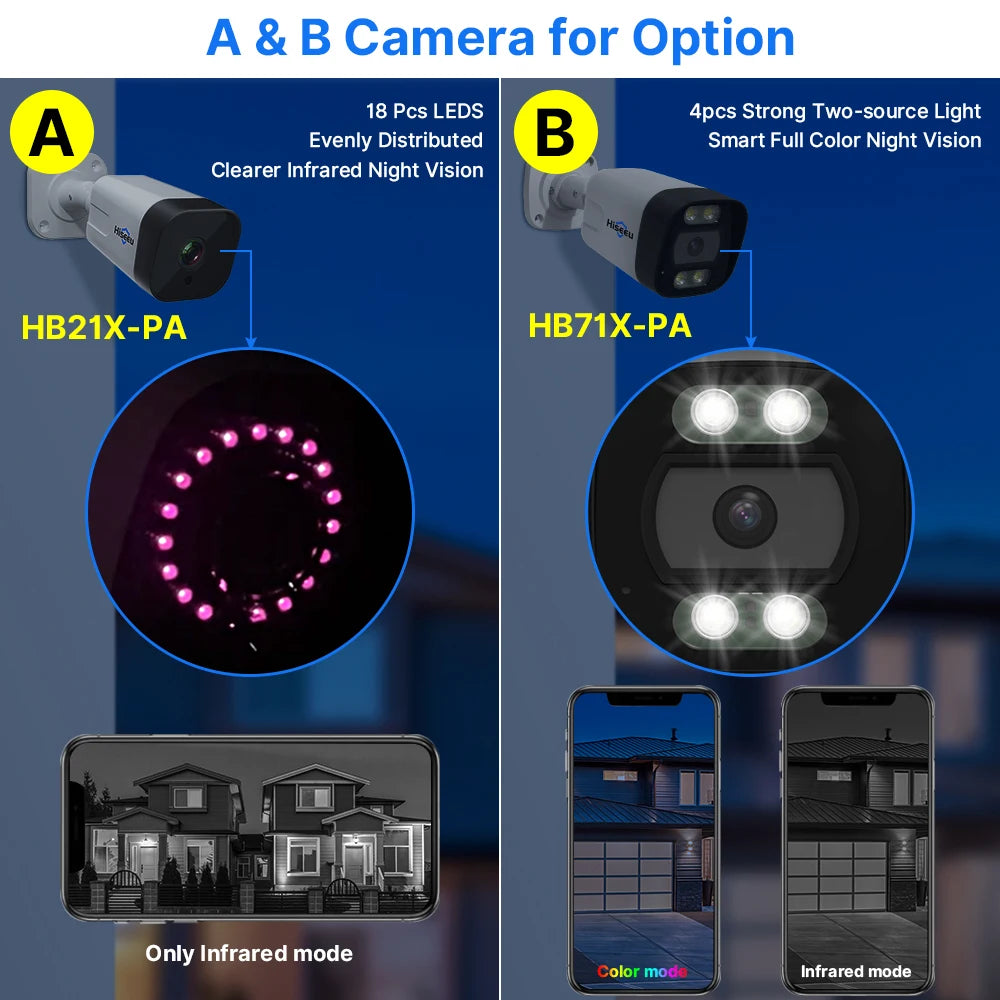 A & B Camera for Option

A

18 Pcs LEDS
Evenly Distributed
Clearer Infrared Night Vision

Hiseeu

HB21X-PA

Only Infrared mode

B

4pcs Strong Two-source Light
Smart Full Color Night Vision

Hiseeu

HB71X-PA

Color mode

Infrared mode