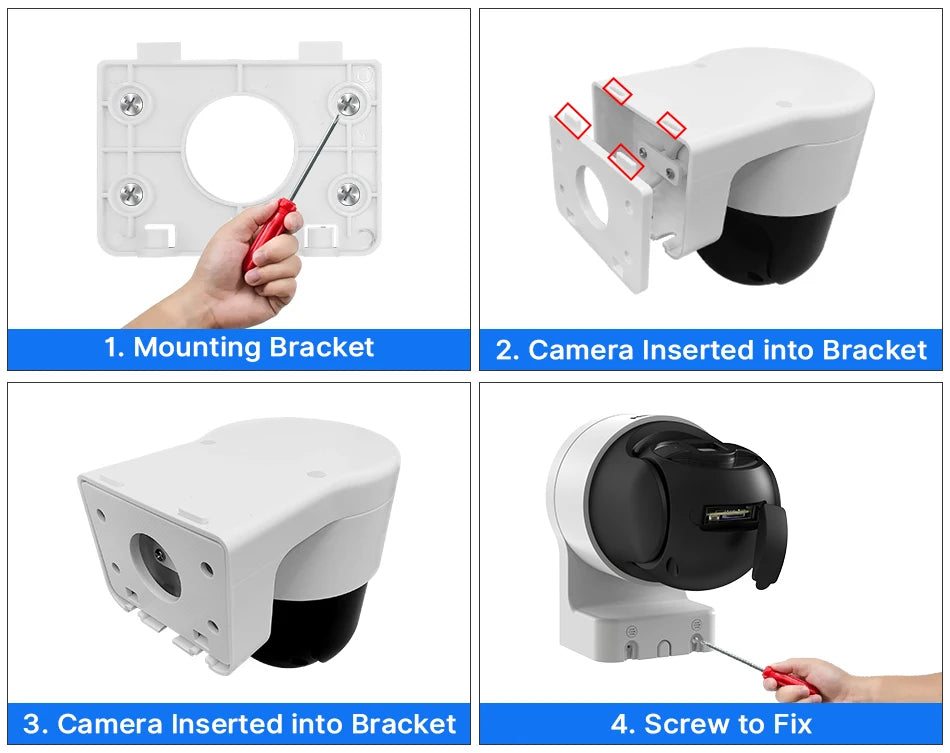 1. Mounting Bracket

2. Camera Inserted into Bracket

3. Camera Inserted into Bracket

4. Screw to Fix