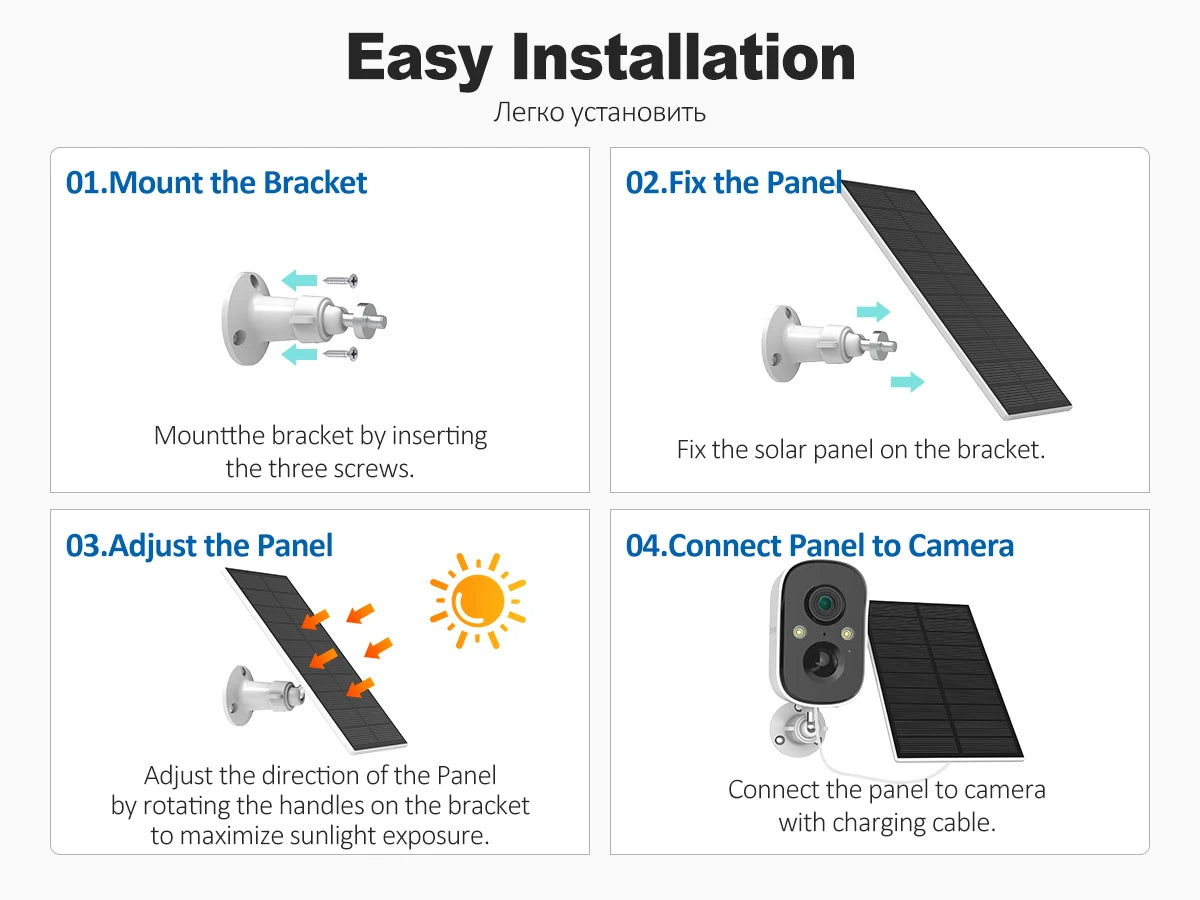 Easy Installation
Легко установить

01.Mount the Bracket

Mountthe bracket by inserting the three screws.

02.Fix the Panel

Fix the solar panel on the bracket.

03.Adjust the Panel

Adjust the direction of the Panel by rotating the handles on the bracket to maximize sunlight exposure.

04.Connect Panel to Camera

Connect the panel to camera with charging cable.