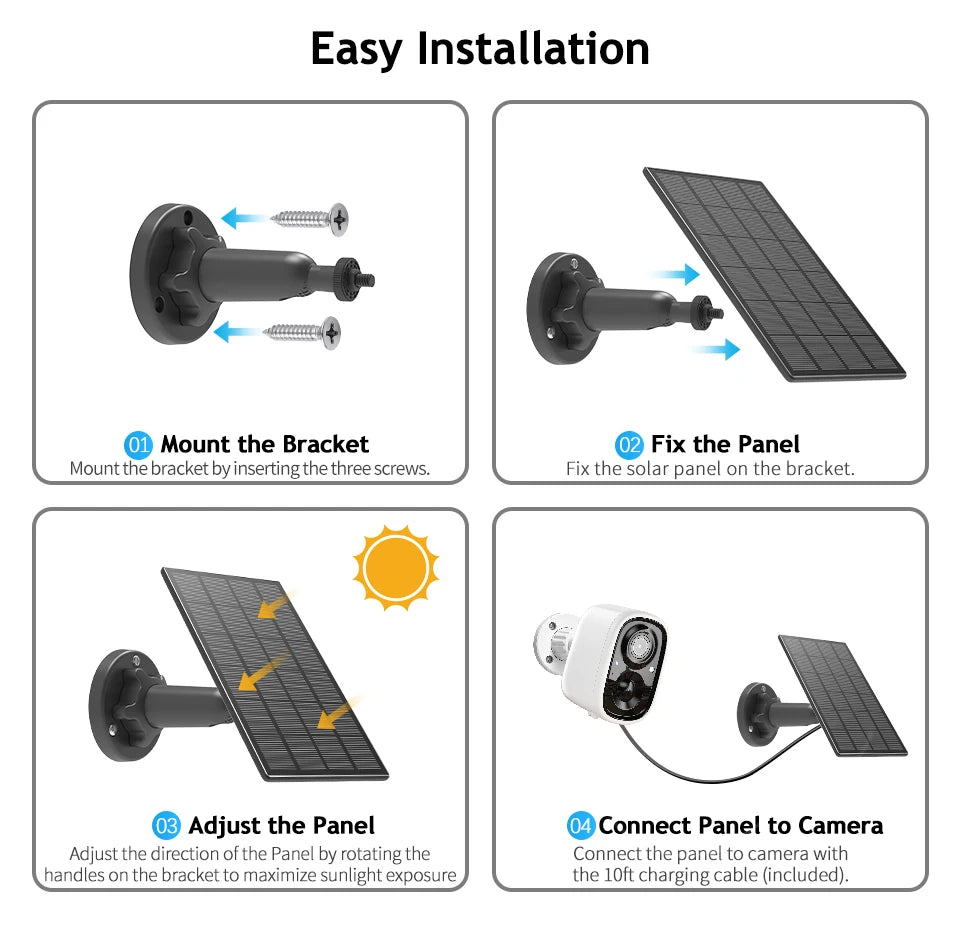 Easy Installation

01 Mount the Bracket
Mount the bracket by inserting the three screws.

02 Fix the Panel
Fix the solar panel on the bracket.

03 Adjust the Panel
Adjust the direction of the Panel by rotating the handles on the bracket to maximize sunlight exposure

04 Connect Panel to Camera
Connect the panel to camera with the 10ft charging cable (included).