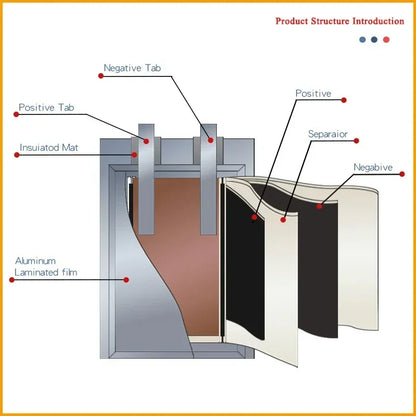 Product Structure Introduction

Negative Tab

Positive Tab

Insuiatod Mat

Positive

Separaior

Negabive

Aluminum Laminated film